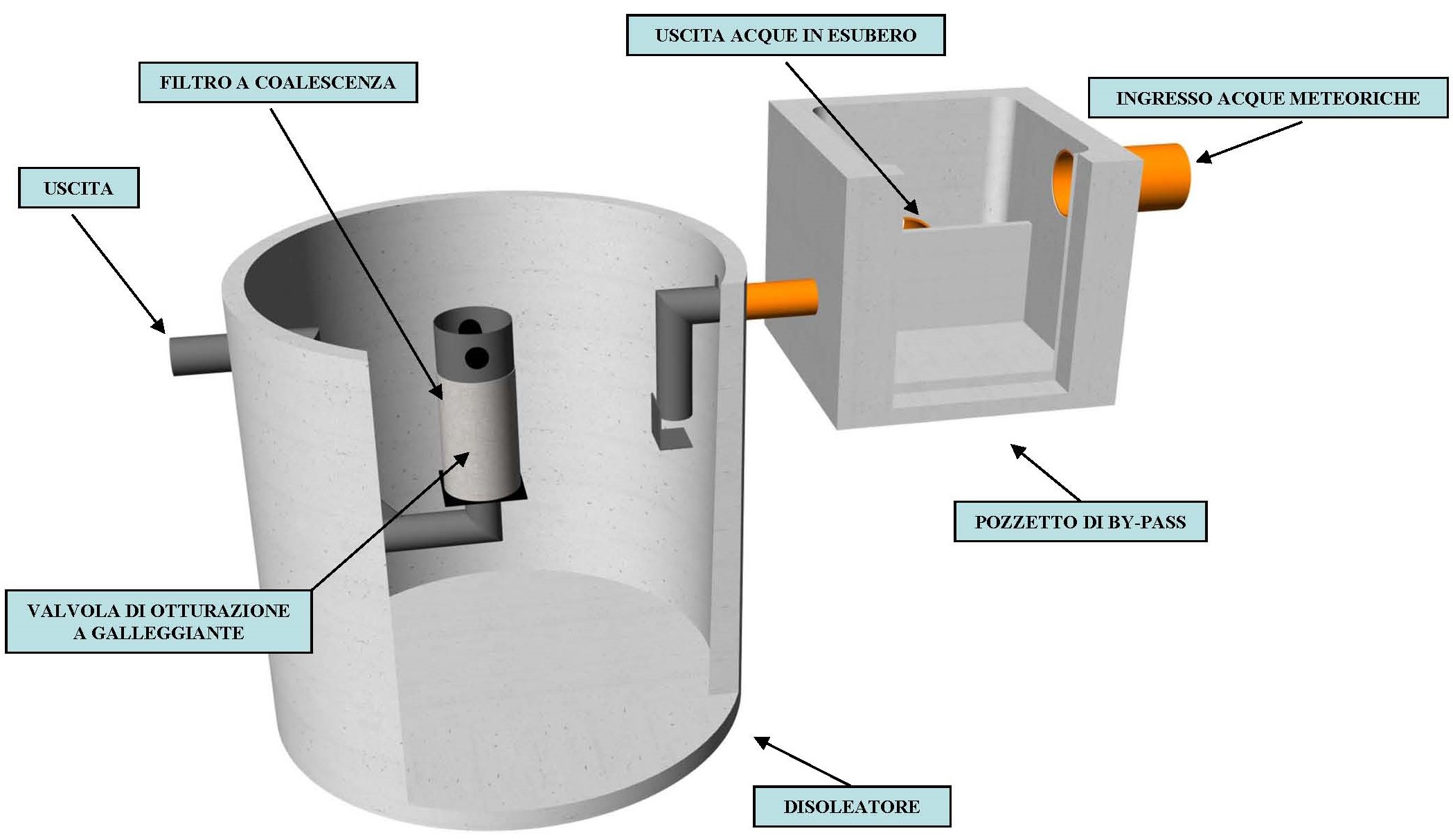 USCITA ACQUE IN ESUBERO

FILTRO A COALESCENZA

INGRESSO ACQUE METEORICHE

USCITA

POZZETTO DI BY-PASS

VALVOLA DI OTTURAZIONE A GALLEGGIANTE

DISOLEATORE